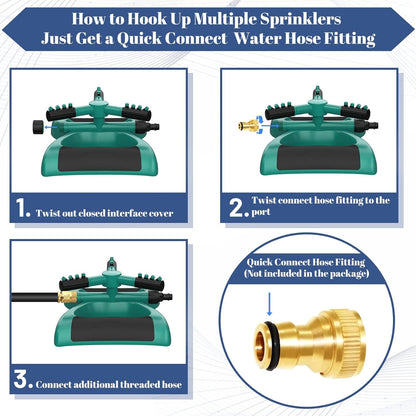 How to Hook Up Multiple Sprinklers
Just Get a Quick Connect Water Hose Fitting

1. Twist out closed interface cover

2. Twist connect hose fitting to the port

3. Connect additional threaded hose

Quick Connect Hose Fitting
(Not included in the package)